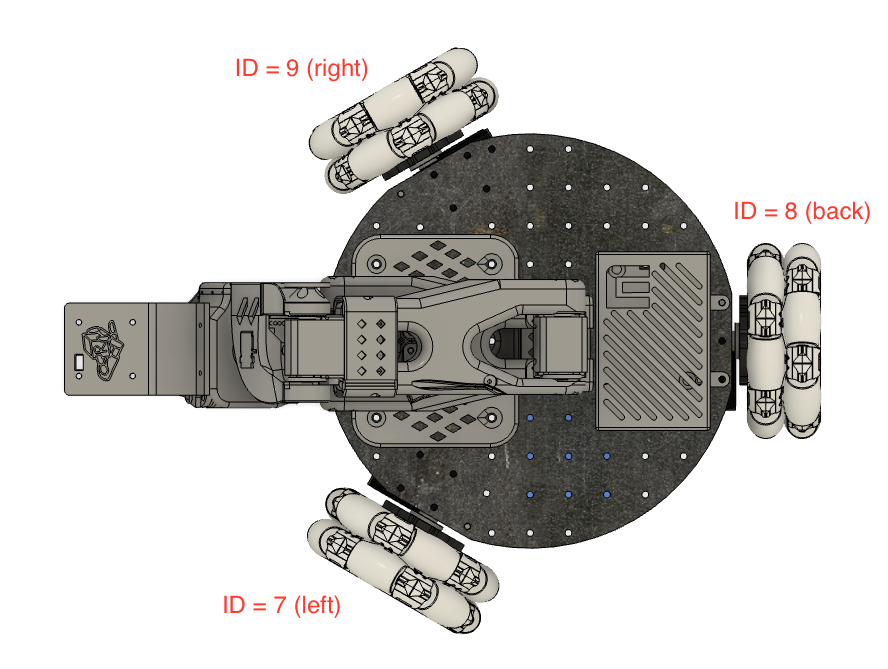 ID = 9 (right)

ID = 8 (back)

ID = 7 (left)